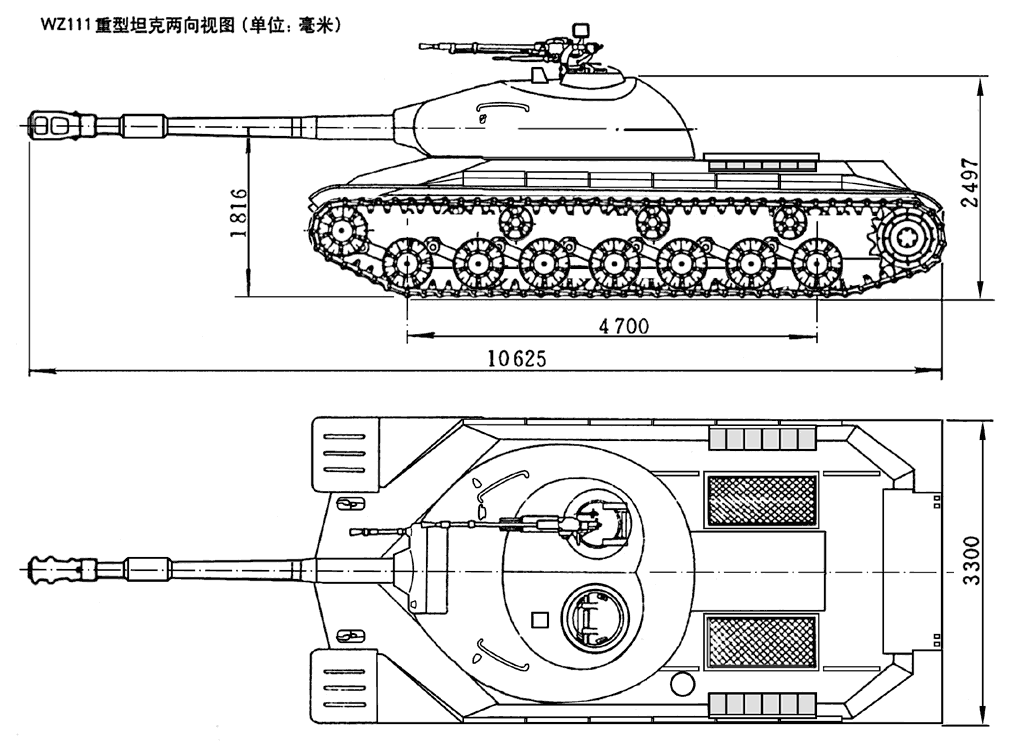 WZ111重型坦克两向视图（单位：毫米）

1816

2497

4700

10625

3300